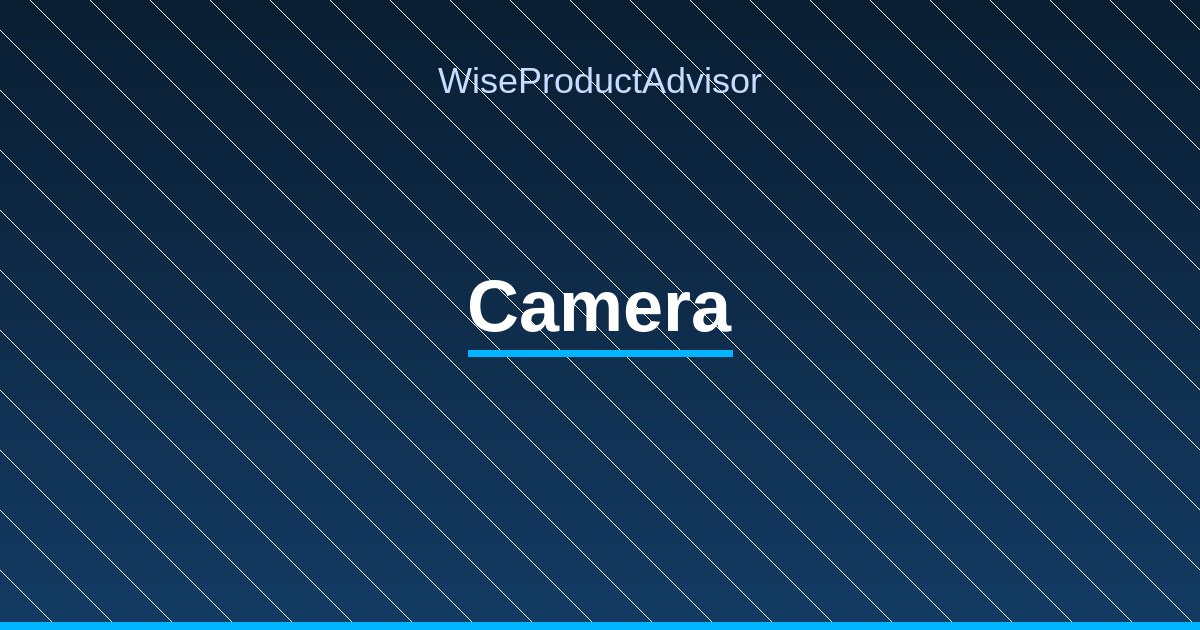 WiseProductAdvisor

Camera