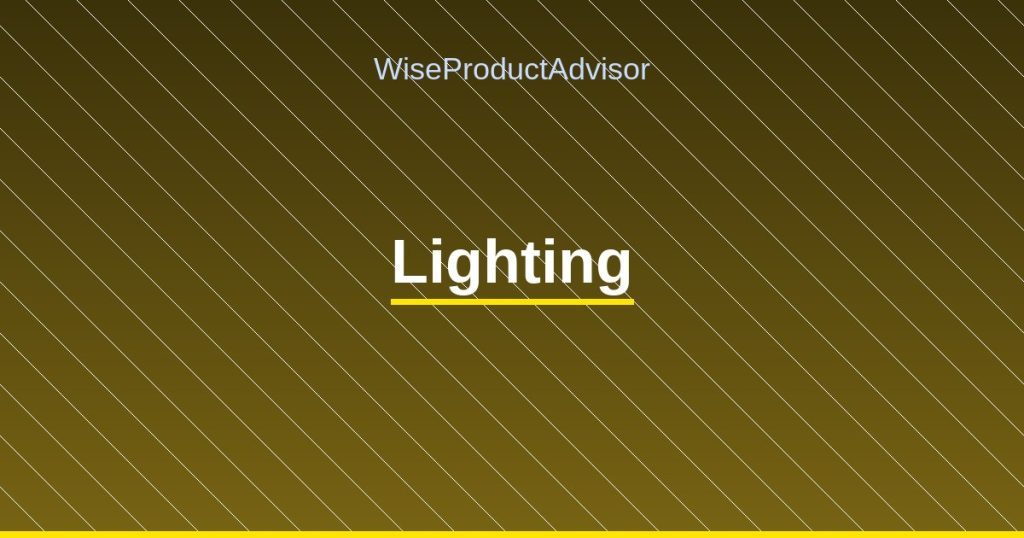 WiseProductAdvisor

Lighting